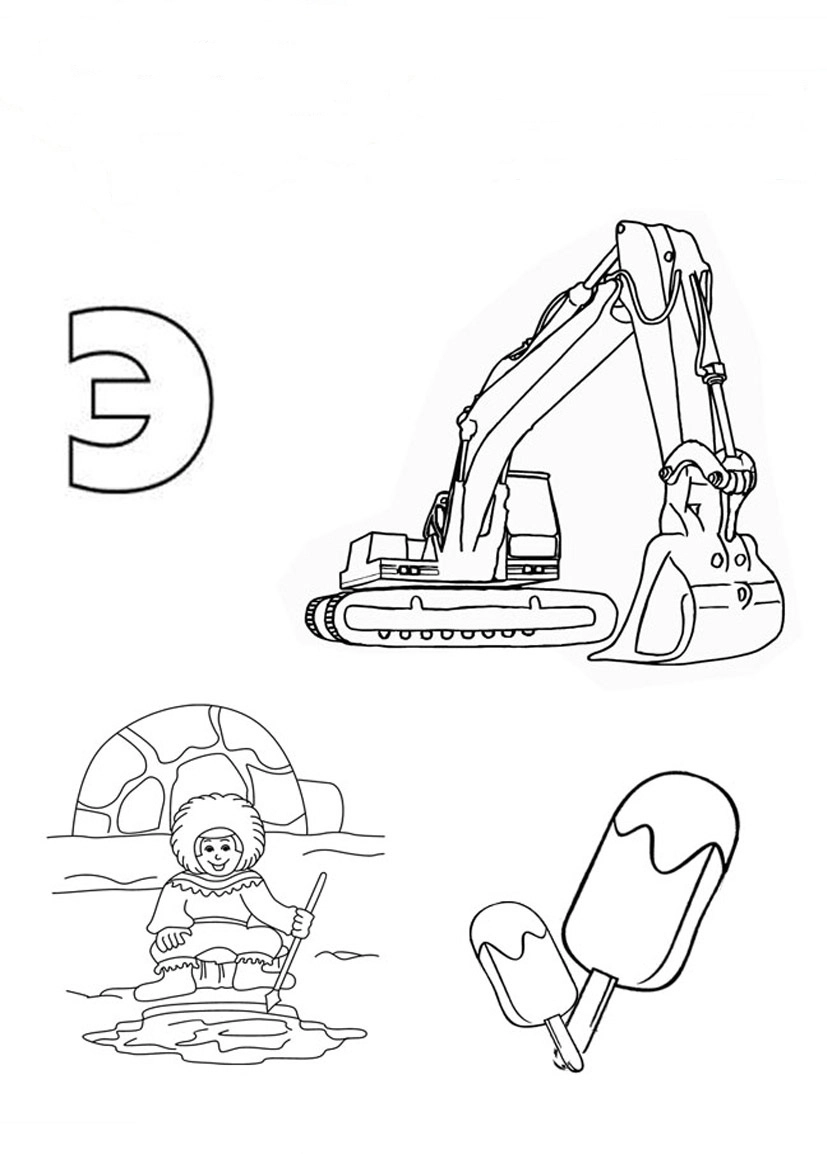 Э